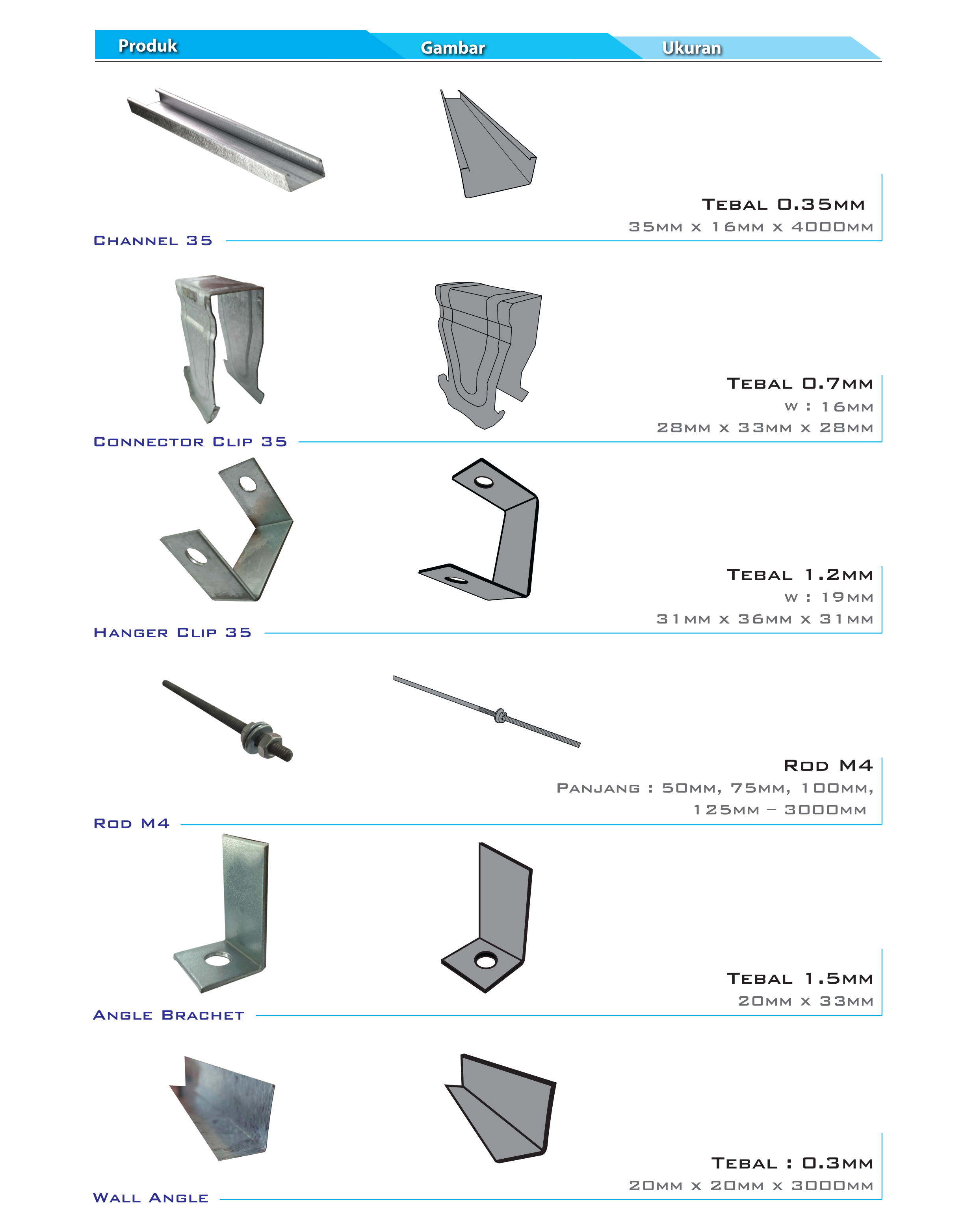 Produk
Gambar
Ukuran

Tebal 0.35mm
35mm x 16mm x 4000mm
Channel 35

Tebal 0.7mm
w : 16mm
28mm x 33mm x 28mm
Connector Clip 35

Tebal 1.2mm
w : 19mm
31mm x 36mm x 31mm
Hanger Clip 35

Rod M4
Panjang : 50mm, 75mm, 100mm, 125mm – 3000mm
Rod M4

Tebal 1.5mm
20mm x 33mm
Angle Brachet

Tebal : 0.3mm
20mm x 20mm x 3000mm
Wall Angle